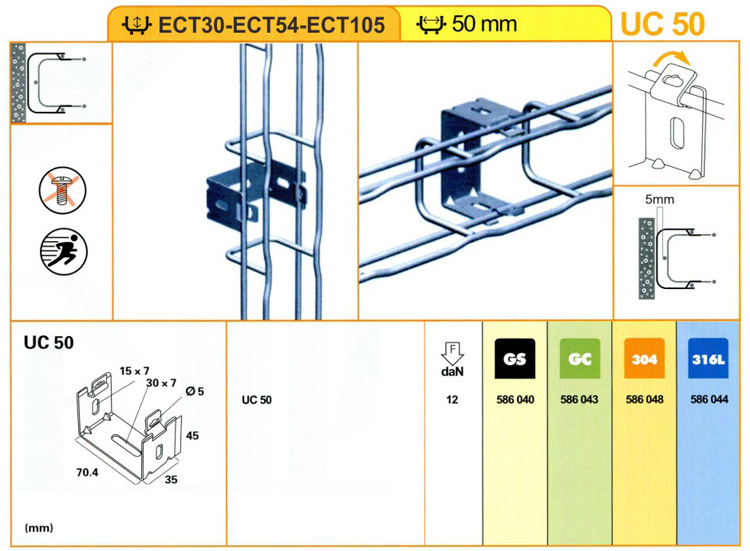 ECT30-ECT54-ECT105
50 mm
UC 50

5mm

UC 50

15 × 7
30 × 7
Ø 5
45
70.4
35

(mm)

| | F daN | GS | GC | 304 | 316L |
|---|---|---|---|---|---|
| UC 50 | 12 | 586 040 | 586 043 | 586 048 | 586 044 |